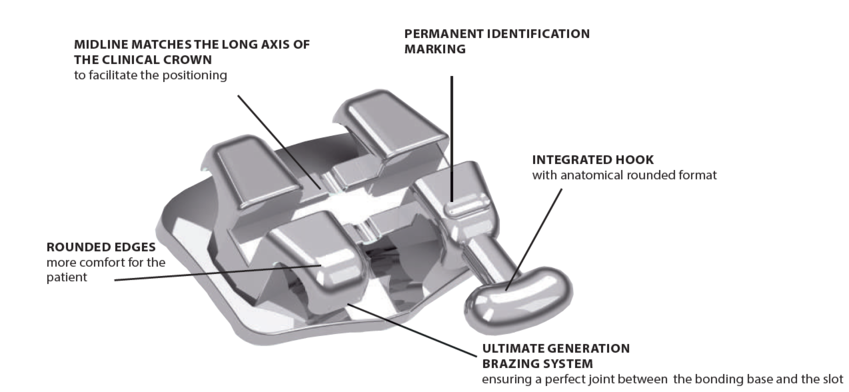 MIDLINE MATCHES THE LONG AXIS OF THE CLINICAL CROWN
to facilitate the positioning

PERMANENT IDENTIFICATION MARKING

INTEGRATED HOOK
with anatomical rounded format

ROUNDED EDGES
more comfort for the patient

ULTIMATE GENERATION BRAZING SYSTEM
ensuring a perfect joint between the bonding base and the slot